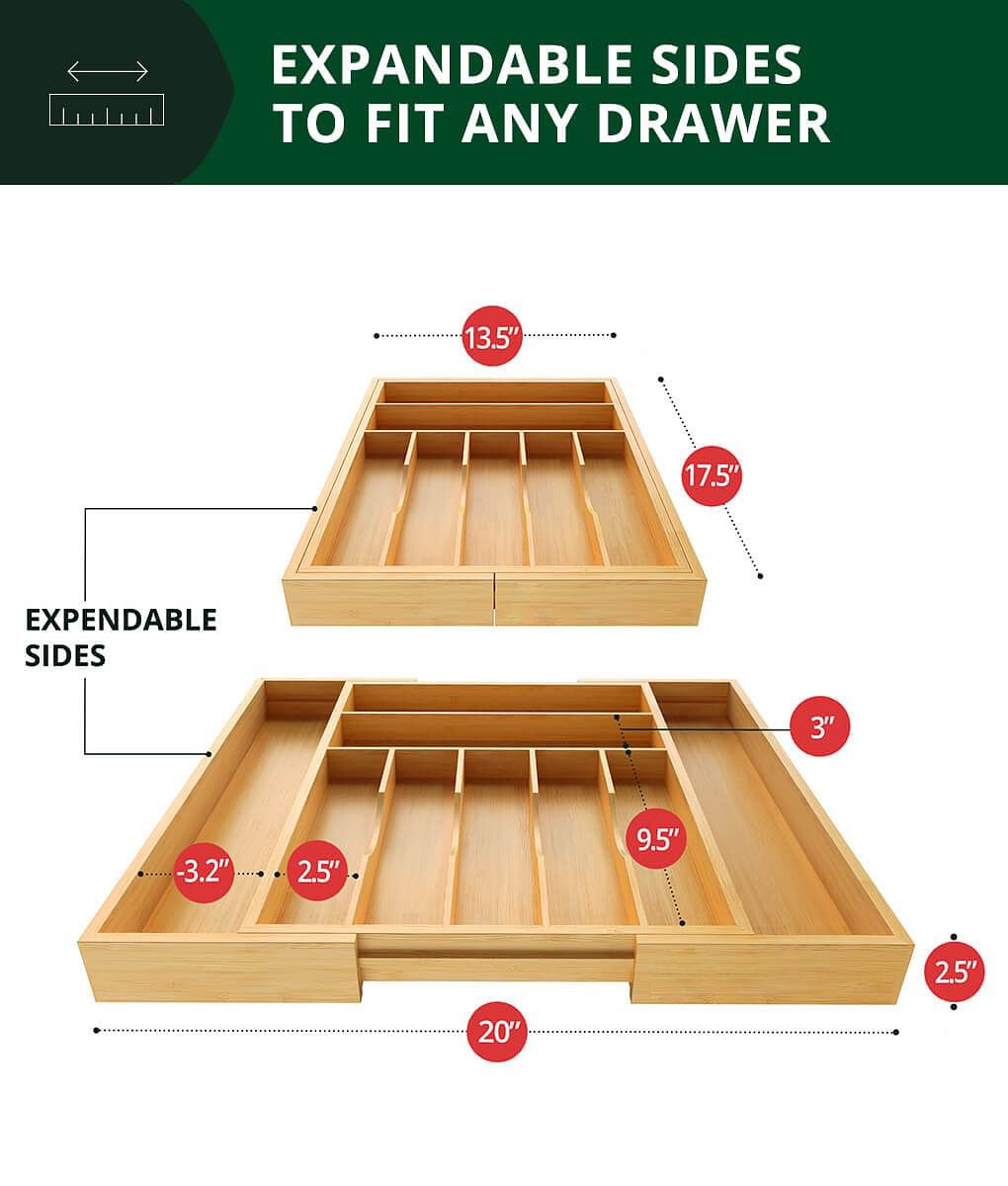 EXPANDABLE SIDES TO FIT ANY DRAWER

13.5"

17.5"

EXPENDABLE SIDES

3"

9.5"

-3.2"

2.5"

2.5"

20"