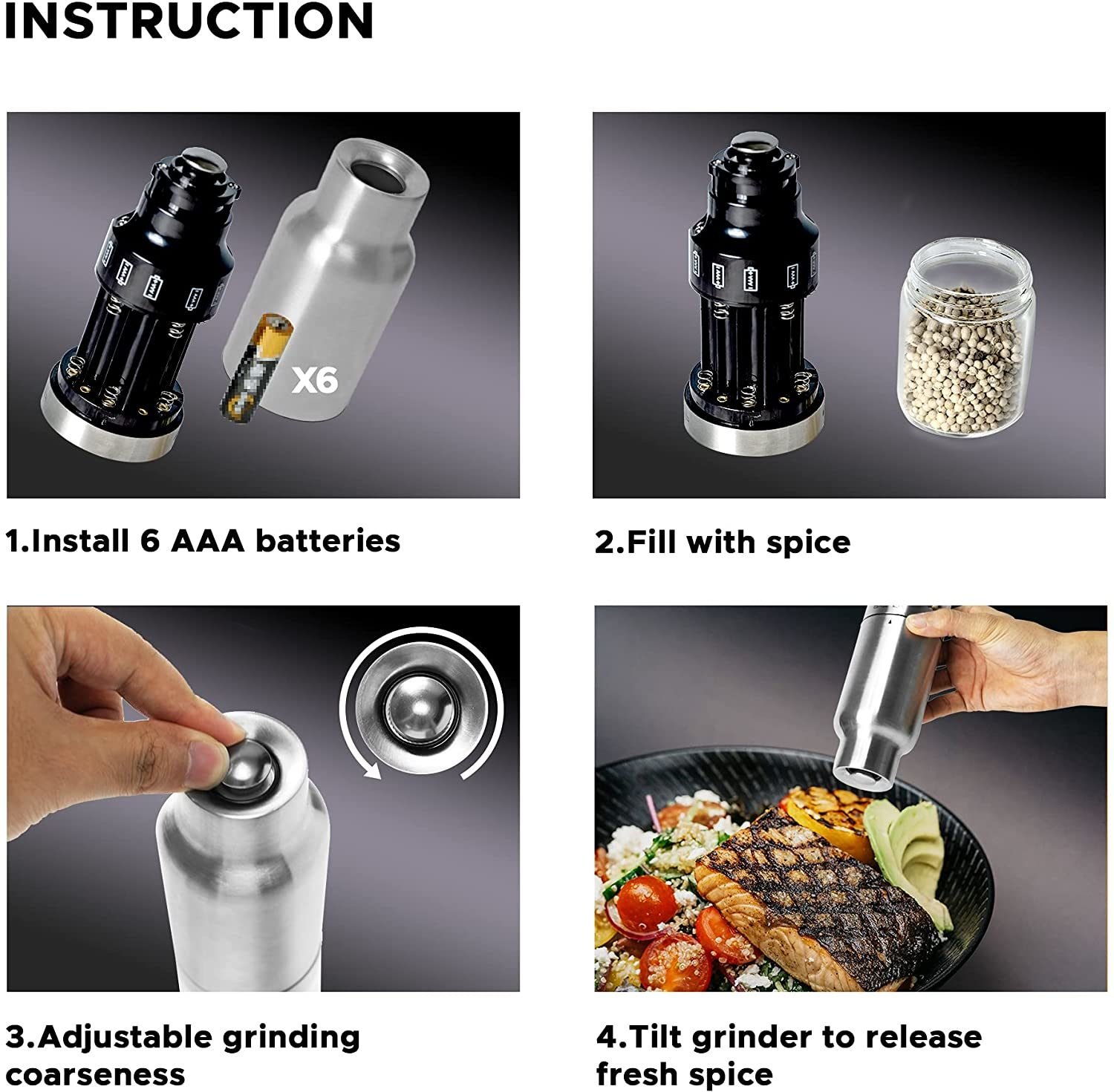 INSTRUCTION

X6

1.Install 6 AAA batteries

2.Fill with spice

3.Adjustable grinding coarseness

4.Tilt grinder to release fresh spice