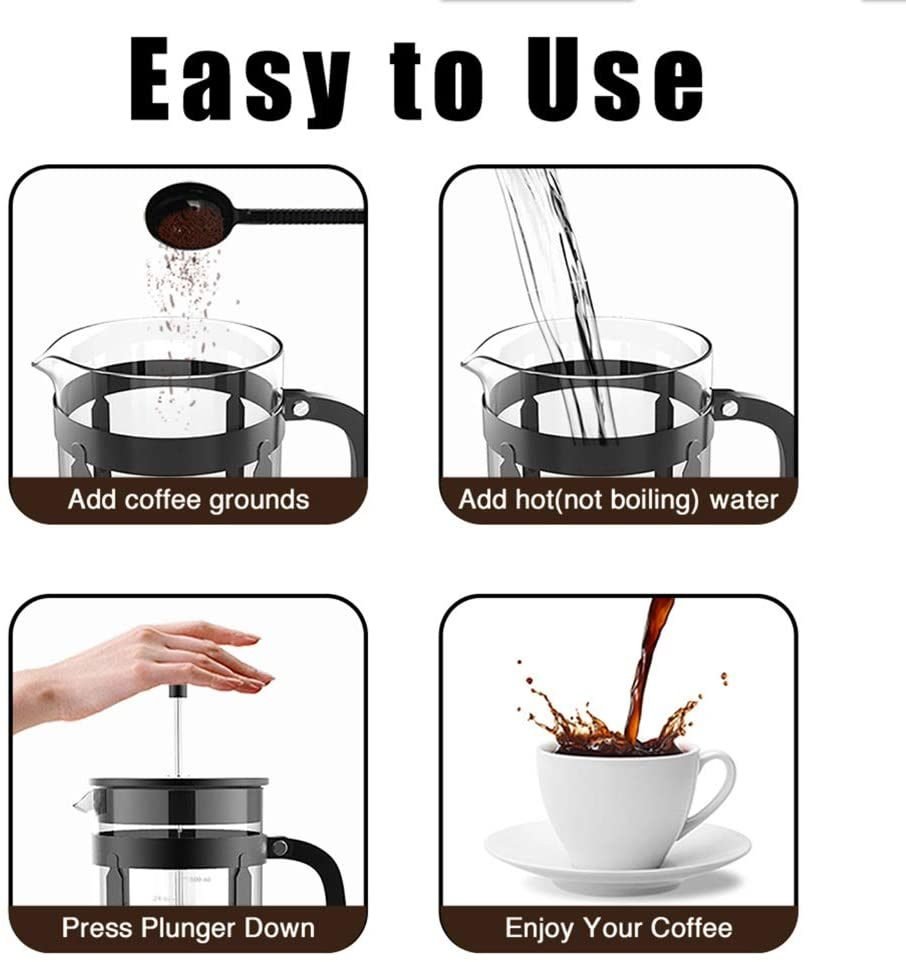 Easy to Use

Add coffee grounds

Add hot(not boiling) water

Press Plunger Down

Enjoy Your Coffee