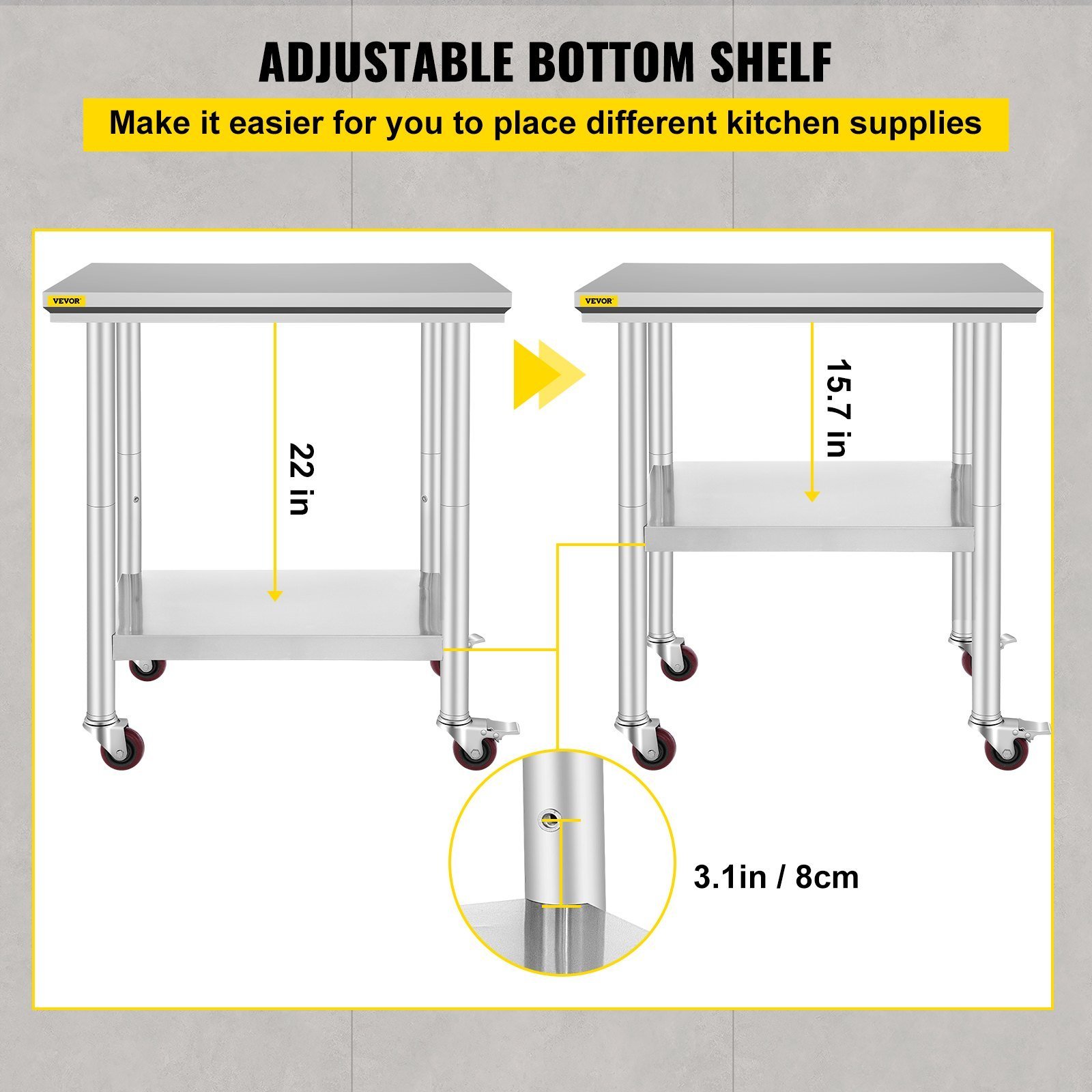 ADJUSTABLE BOTTOM SHELF

Make it easier for you to place different kitchen supplies

VEVOR

22 in

VEVOR

15.7 in

3.1in / 8cm